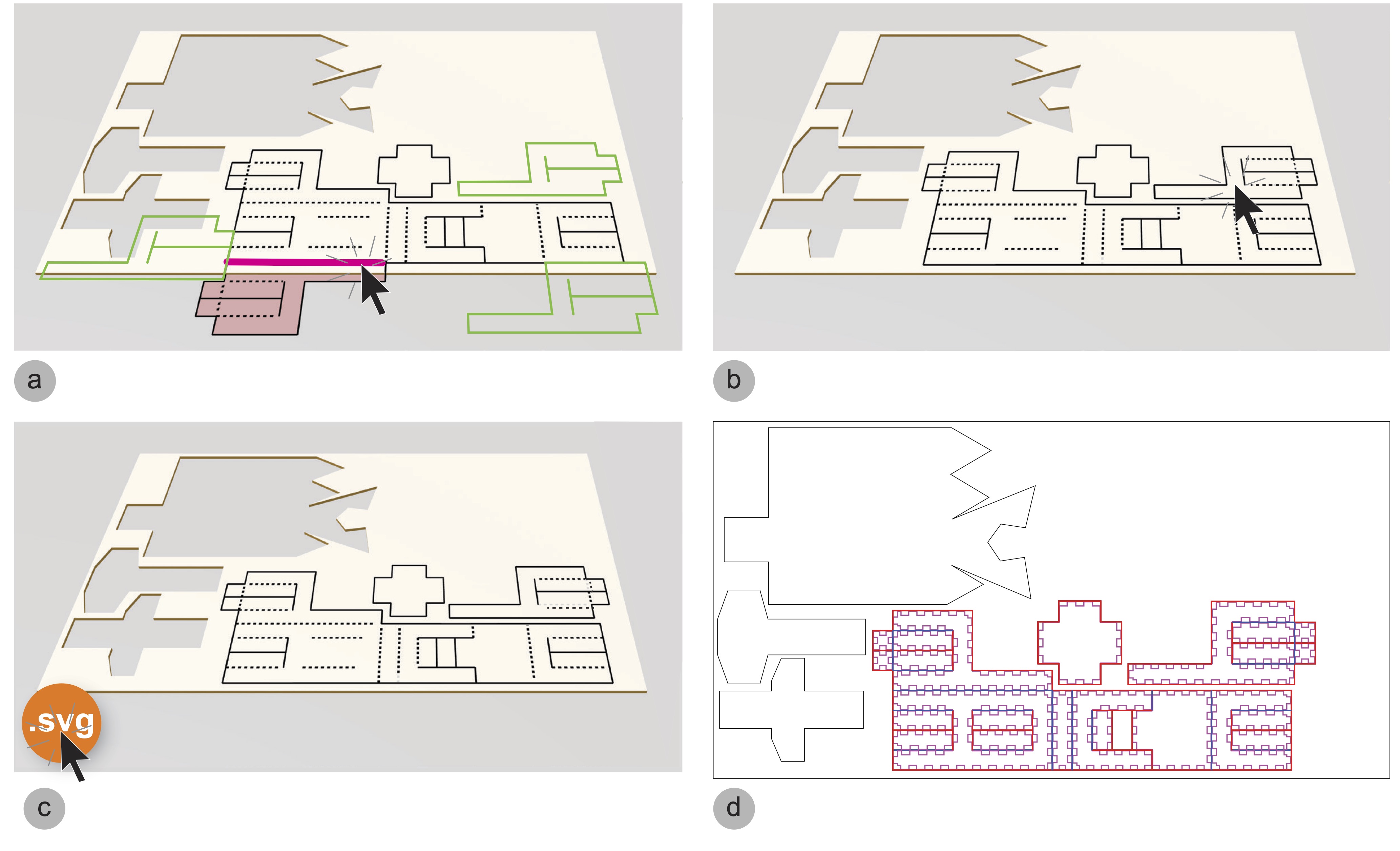 a

b

.svg

c

d